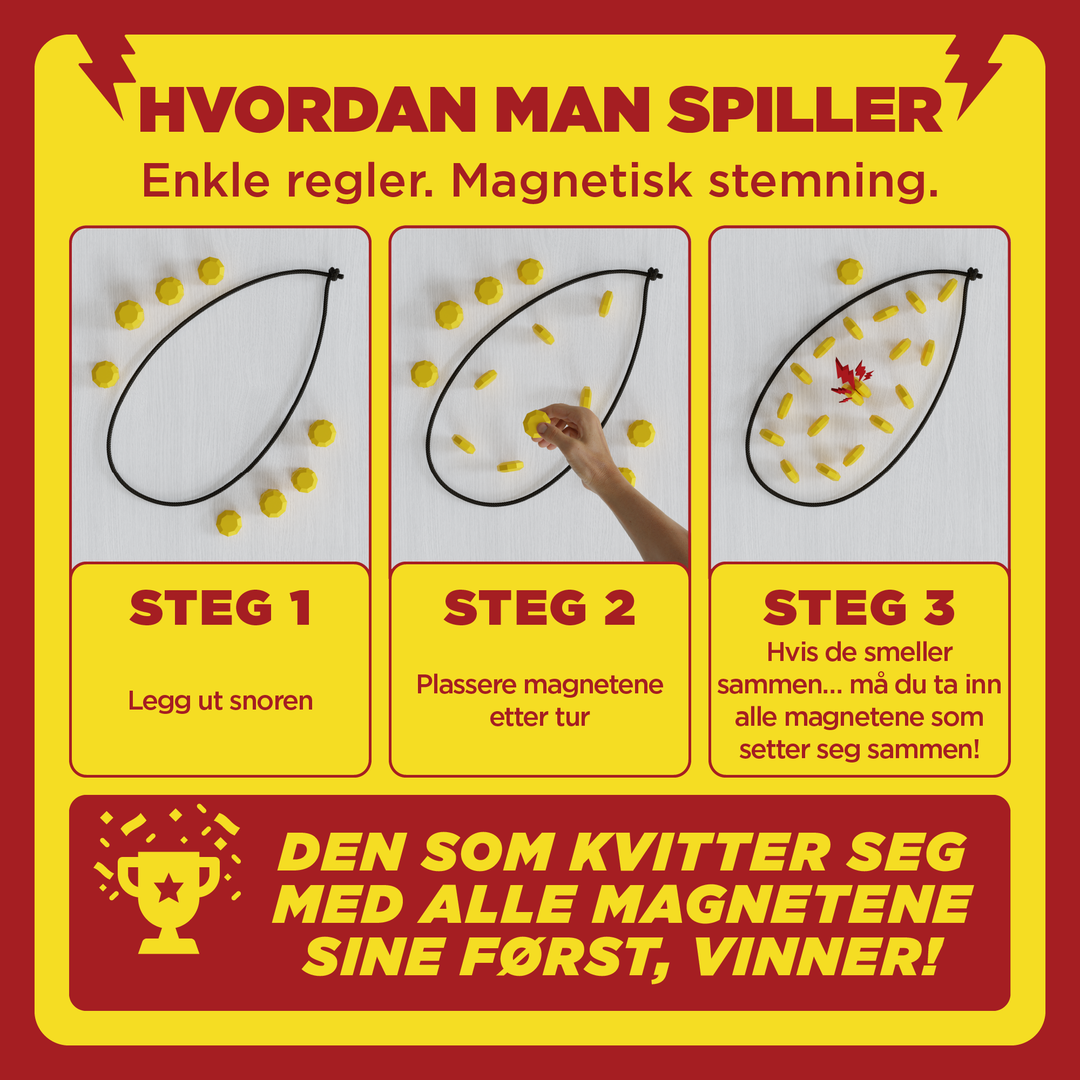 HVORDAN MAN SPILLER

Enkle regler. Magnetisk stemning.

STEG 1

Legg ut snoren

STEG 2

Plassere magnetene etter tur

STEG 3

Hvis de smeller sammen... må du ta inn alle magnetene som setter seg sammen!

DEN SOM KVITTER SEG MED ALLE MAGNETENE SINE FØRST, VINNER!