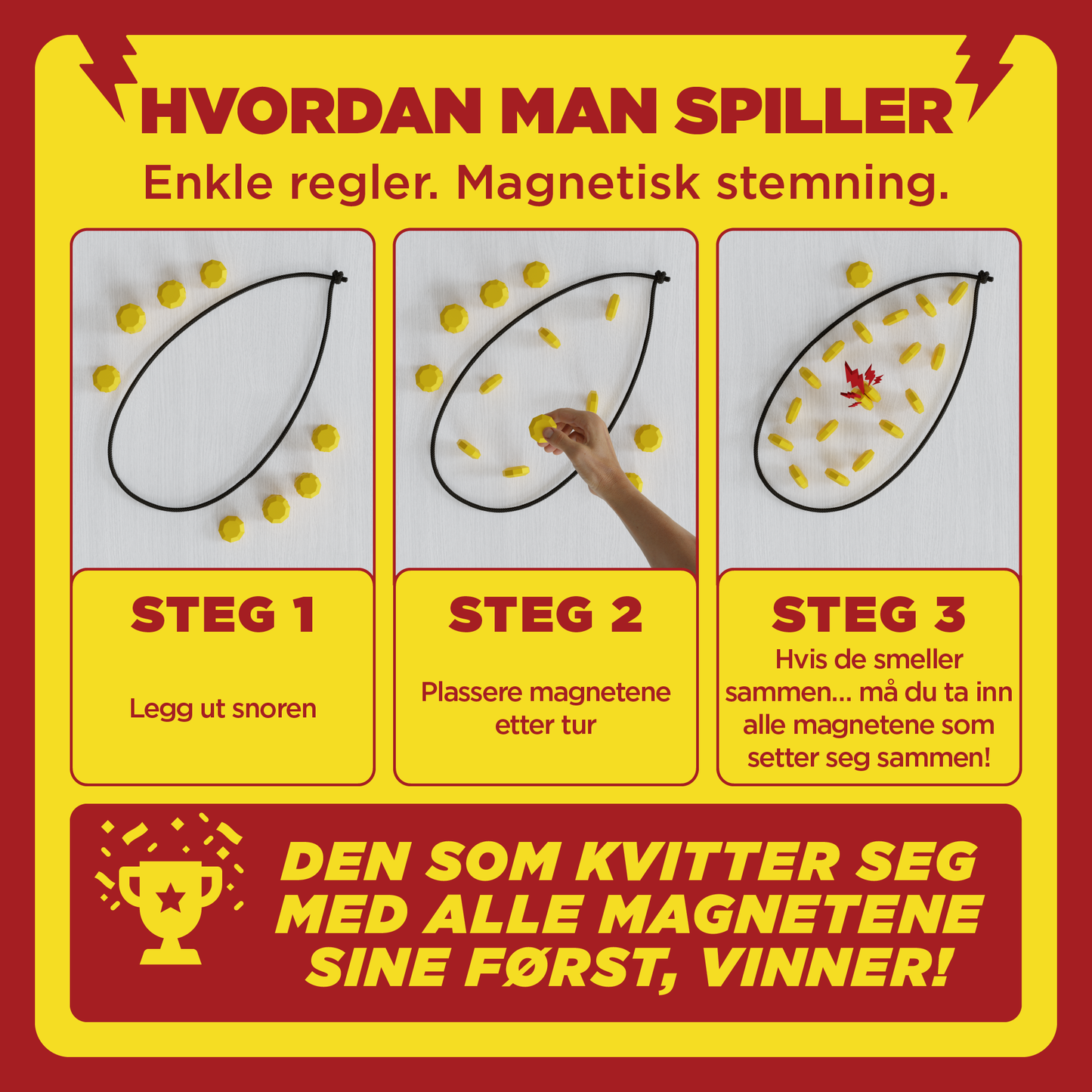 HVORDAN MAN SPILLER

Enkle regler. Magnetisk stemning.

STEG 1

Legg ut snoren

STEG 2

Plassere magnetene etter tur

STEG 3

Hvis de smeller sammen... må du ta inn alle magnetene som setter seg sammen!

DEN SOM KVITTER SEG MED ALLE MAGNETENE SINE FØRST, VINNER!